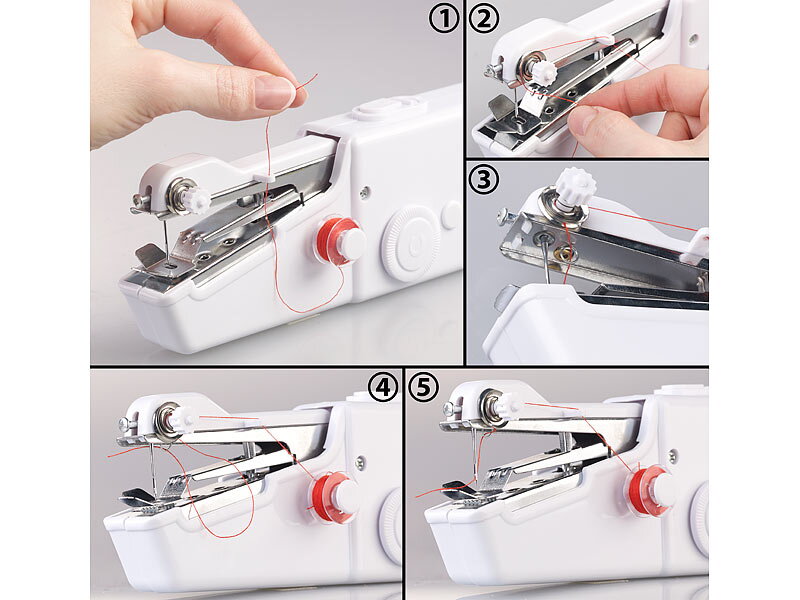 ①
②
③
④
⑤